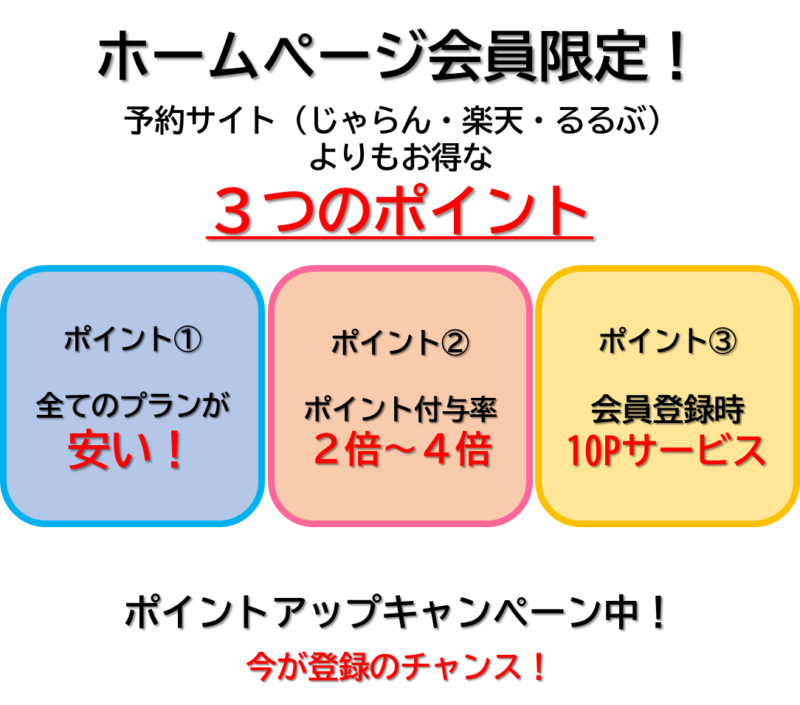 ホームページ会員限定！

予約サイト（じゃらん・楽天・るるぶ）
よりもお得な

３つのポイント

ポイント①
全てのプランが
安い！

ポイント②
ポイント付与率
２倍～４倍

ポイント③
会員登録時
10Pサービス

ポイントアップキャンペーン中！

今が登録のチャンス！